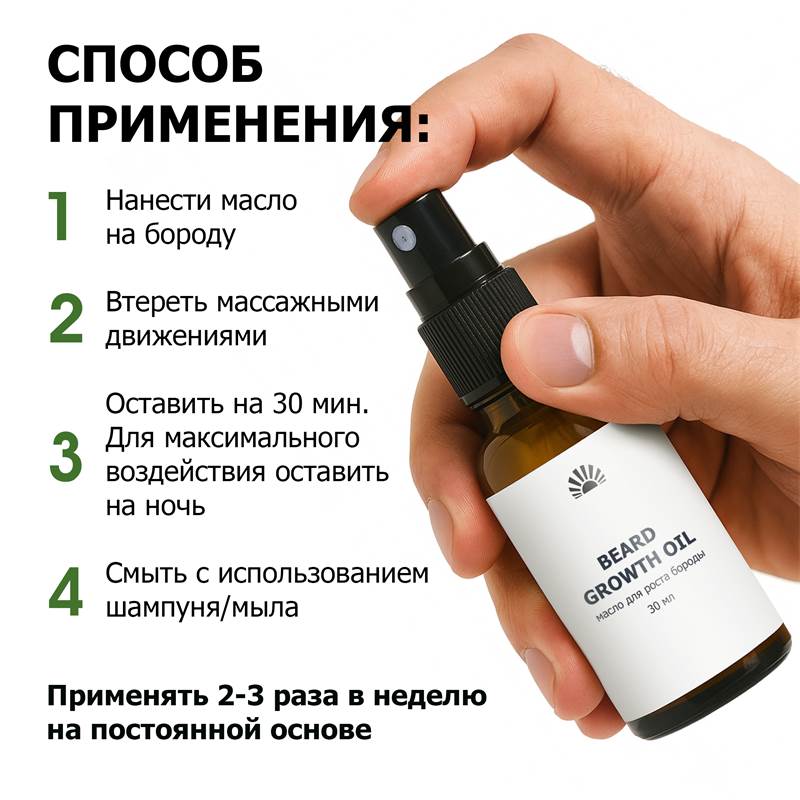 СПОСОБ ПРИМЕНЕНИЯ:

1 Нанести масло на бороду

2 Втереть массажными движениями

3 Оставить на 30 мин. Для максимального воздействия оставить на ночь

4 Смыть с использованием шампуня/мыла

Применять 2-3 раза в неделю на постоянной основе

BEARD GROWTH OIL
Масло для роста бороды
30 мл