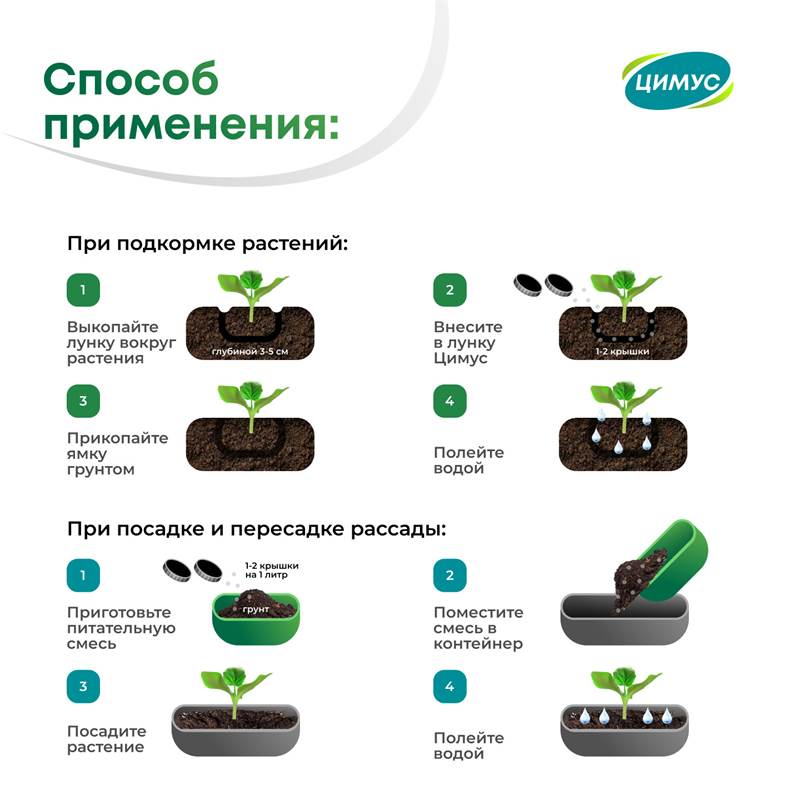 Способ применения:

ЦИМУС

При подкормке растений:

1

Выкопайте лунку вокруг растения

глубиной 3-5 см

2

Внесите в лунку Цимус

1-2 крышки

3

Прикопайте ямку грунтом

4

Полейте водой

При посадке и пересадке рассады:

1

Приготовьте питательную смесь

1-2 крышки на 1 литр

грунт

2

Поместите смесь в контейнер

3

Посадите растение

4

Полейте водой