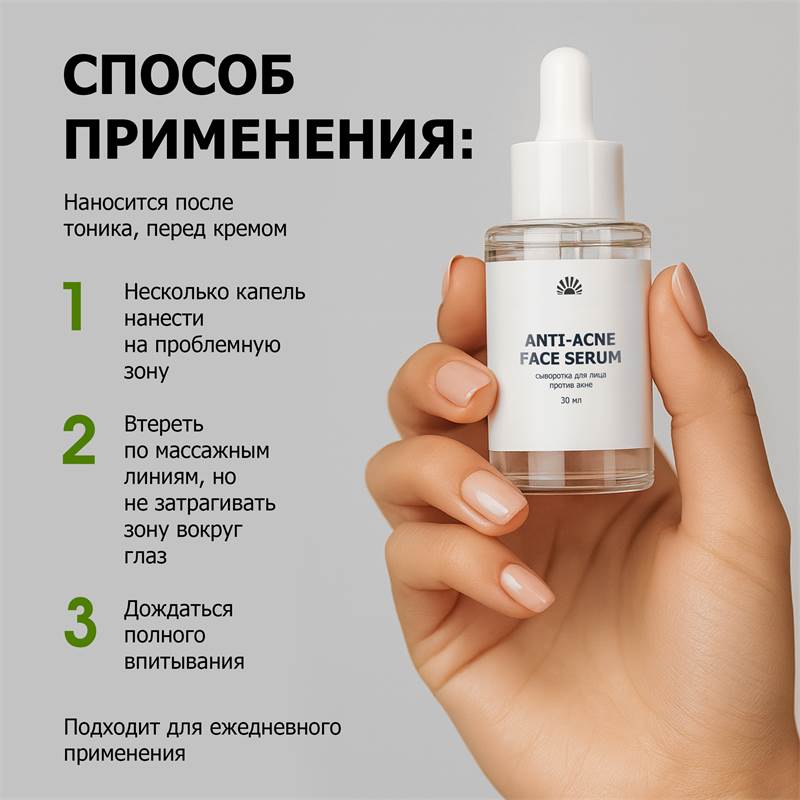 СПОСОБ ПРИМЕНЕНИЯ:

Наносится после тоника, перед кремом

1 Несколько капель нанести на проблемную зону

2 Втереть по массажным линиям, но не затрагивать зону вокруг глаз

3 Дождаться полного впитывания

Подходит для ежедневного применения

ANTI-ACNE FACE SERUM
сыворотка для лица против акне
30 мл