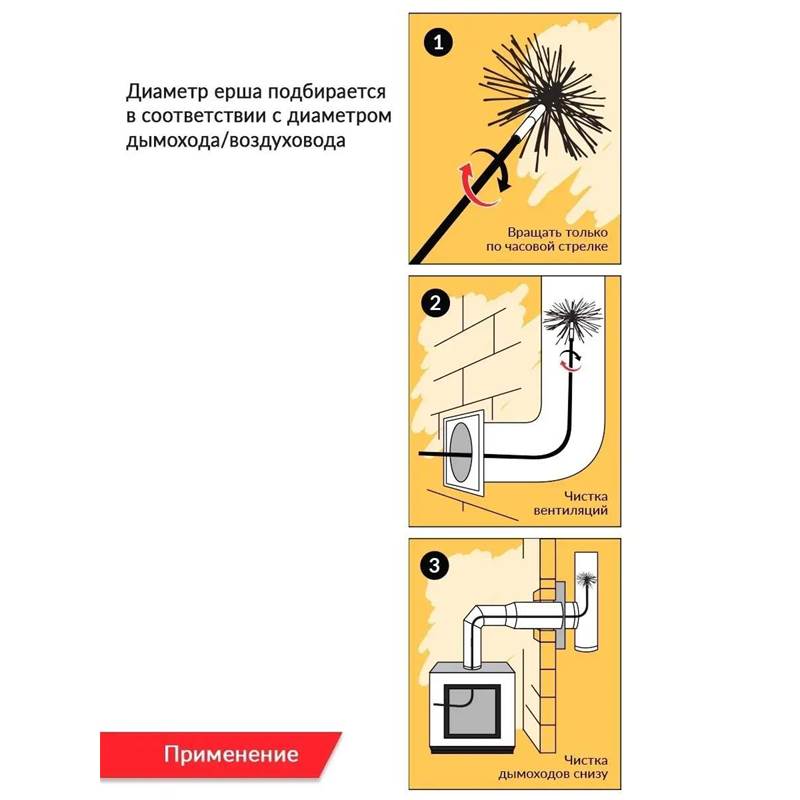 Диаметр ерша подбирается в соответствии с диаметром дымохода/воздуховода

1

Вращать только по часовой стрелке

2

Чистка вентиляций

3

Чистка дымоходов снизу

Применение