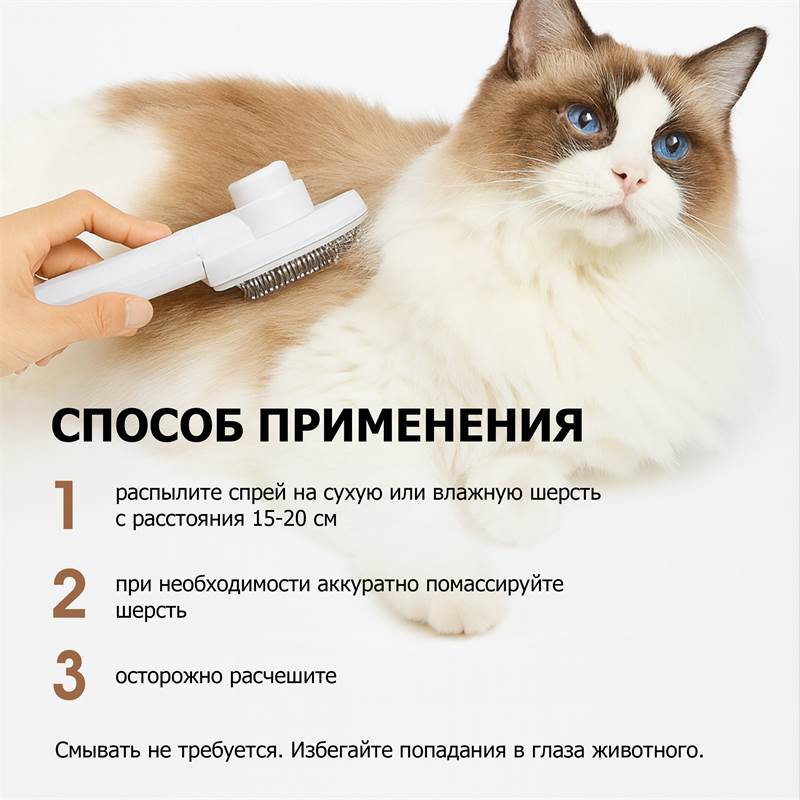 СПОСОБ ПРИМЕНЕНИЯ

1 распылите спрей на сухую или влажную шерсть с расстояния 15-20 см

2 при необходимости аккуратно помассируйте шерсть

3 осторожно расчешите

Смывать не требуется. Избегайте попадания в глаза животного.